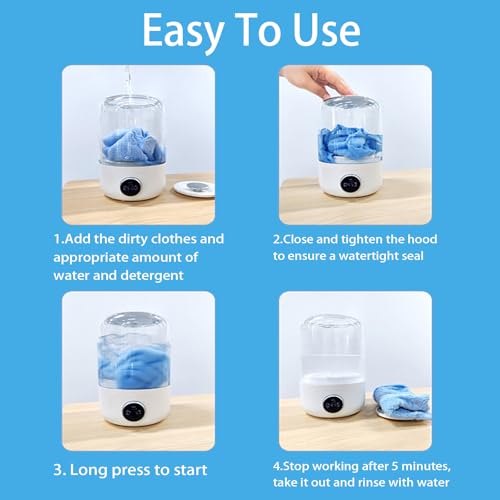 Easy To Use

1.Add the dirty clothes and appropriate amount of water and detergent

2.Close and tighten the hood to ensure a watertight seal

3. Long press to start

4.Stop working after 5 minutes, take it out and rinse with water