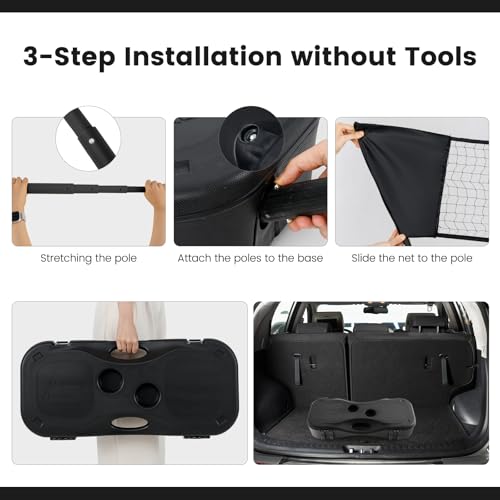 3-Step Installation without Tools

Stretching the pole

Attach the poles to the base

Slide the net to the pole