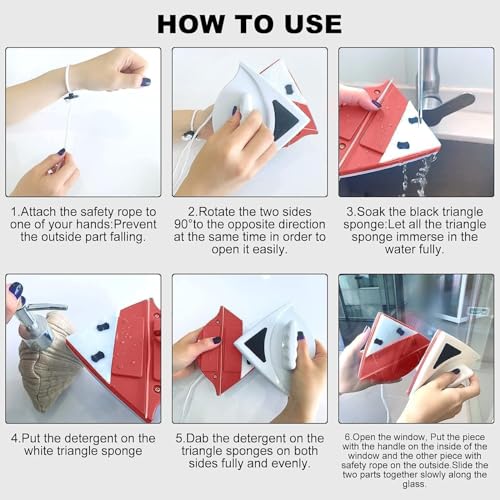 HOW TO USE

1.Attach the safety rope to one of your hands:Prevent the outside part falling.

2.Rotate the two sides 90°to the opposite direction at the same time in order to open it easily.

3.Soak the black triangle sponge:Let all the triangle sponge immerse in the water fully.

4.Put the detergent on the white triangle sponge

5.Dab the detergent on the triangle sponges on both sides fully and evenly.

6.Open the window, Put the piece with the handle on the inside of the window and the other piece with safety rope on the outside.Slide the two parts together slowly along the glass.