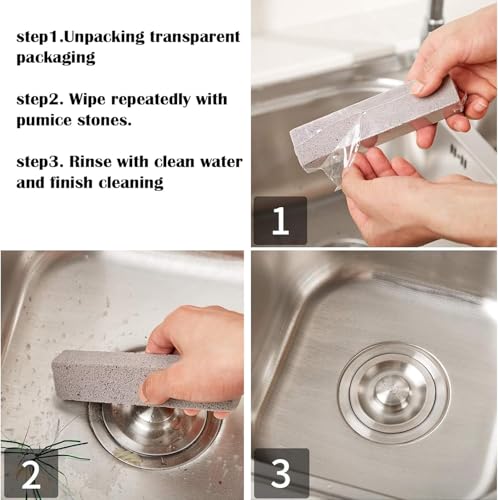 step1.Unpacking transparent packaging

step2. Wipe repeatedly with pumice stones.

step3. Rinse with clean water and finish cleaning

1

2

3