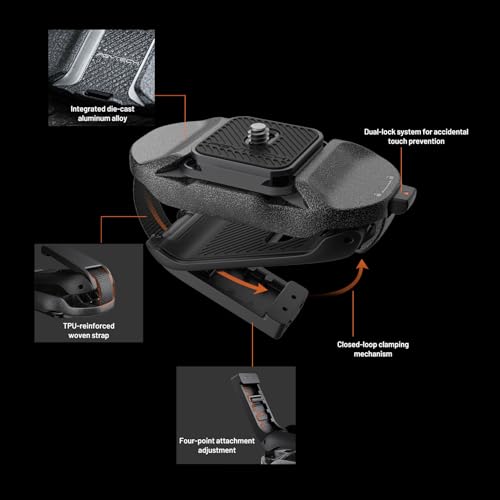 PGYTECH

Integrated die-cast aluminum alloy

Dual-lock system for accidental touch prevention

TPU-reinforced woven strap

Closed-loop clamping mechanism

Four-point attachment adjustment