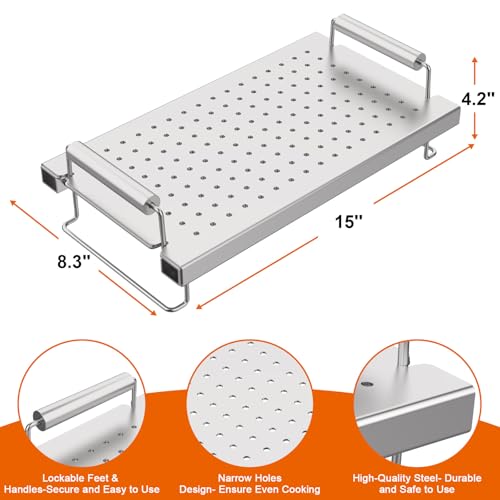 4.2''

15''

8.3''

Lockable Feet & Handles-Secure and Easy to Use

Narrow Holes Design- Ensure Even Cooking

High-Quality Steel- Durable and Safe to Use