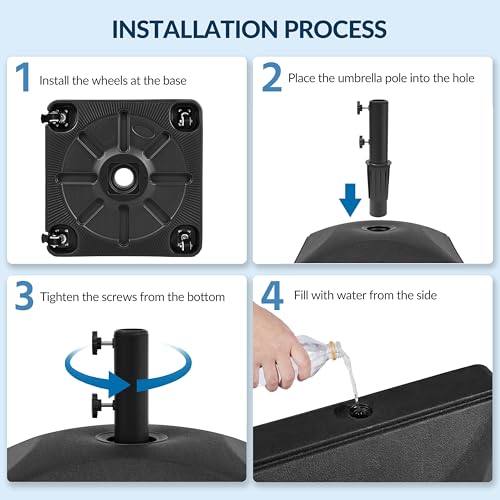 INSTALLATION PROCESS

1 Install the wheels at the base

2 Place the umbrella pole into the hole

3 Tighten the screws from the bottom

4 Fill with water from the side