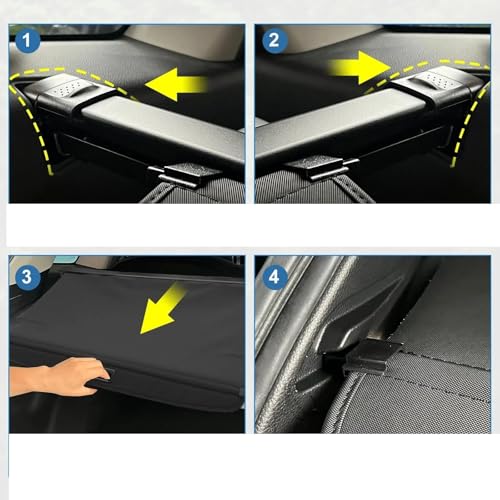 1

2

3

4