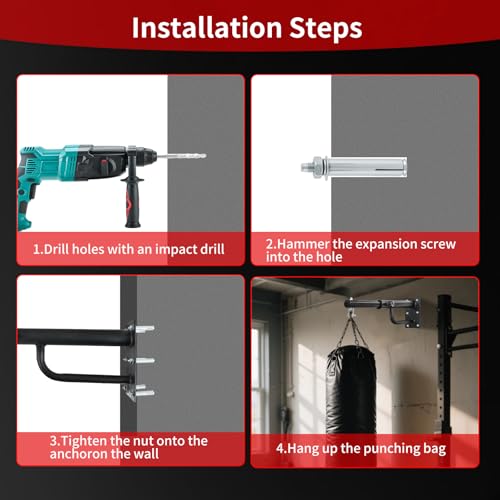 Installation Steps

1.Drill holes with an impact drill

2.Hammer the expansion screw into the hole

3.Tighten the nut onto the anchoron the wall

4.Hang up the punching bag