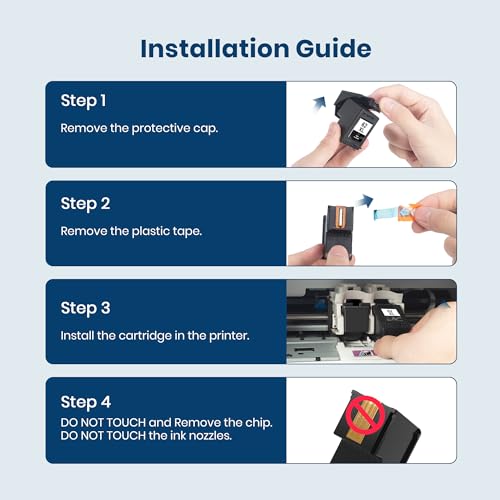 Installation Guide

Step 1
Remove the protective cap.

Step 2
Remove the plastic tape.

Step 3
Install the cartridge in the printer.

Step 4
DO NOT TOUCH and Remove the chip.
DO NOT TOUCH the ink nozzles.