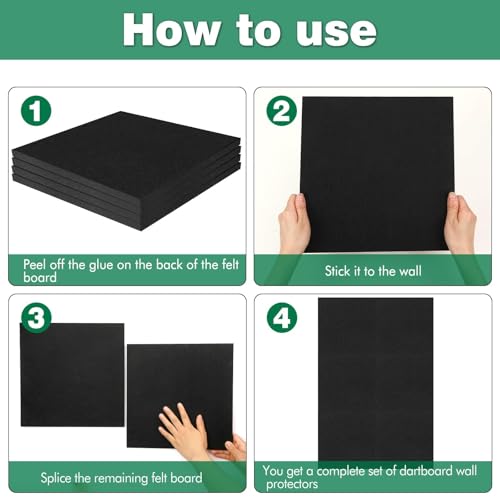 How to use

1

Peel off the glue on the back of the felt board

2

Stick it to the wall

3

Splice the remaining felt board

4

You get a complete set of dartboard wall protectors