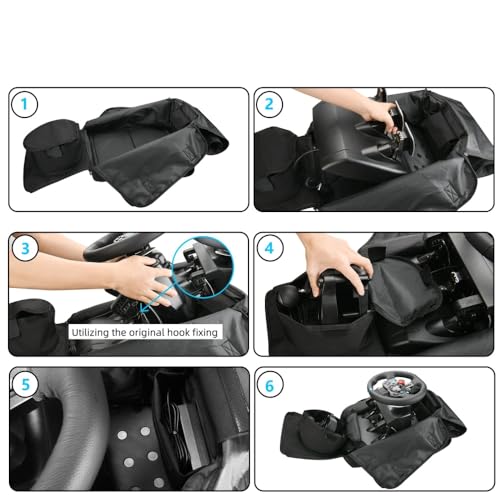 1

2

3

Utilizing the original hook fixing

4

5

6