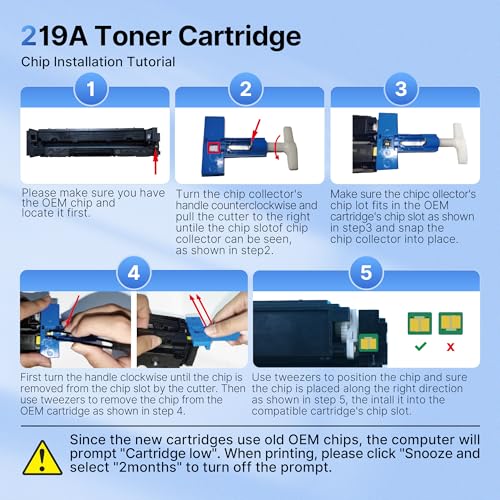 219A Toner Cartridge

Chip Installation Tutorial

1

Please make sure you have the OEM chip and locate it first.

2

Turn the chip collector's handle counterclockwise and pull the cutter to the right untile the chip slotof chip collector can be seen, as shown in step2.

3

Make sure the chipc ollector's chip lot fits in the OEM cartridge's chip slot as shown in step3 and snap the chip collector into place.

4

First turn the handle clockwise until the chip is removed from the chip slot by the cutter. Then use tweezers to remove the chip from the OEM cartridge as shown in step 4.

5

Use tweezers to position the chip and sure the chip is placed along the right direction as shown in step 5, the intall it into the compatible cartridge's chip slot.

Since the new cartridges use old OEM chips, the computer will prompt "Cartridge low". When printing, please click "Snooze and select "2months" to turn off the prompt.