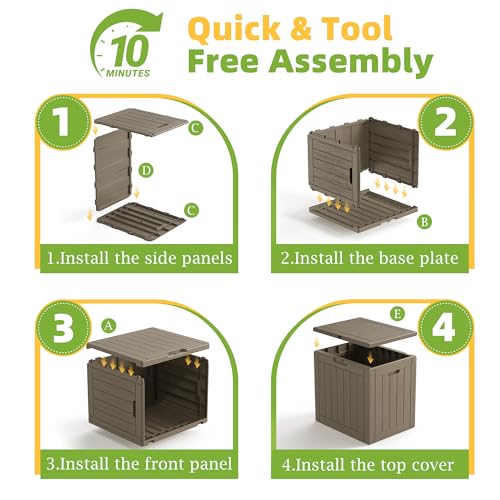 10
MINUTES

Quick & Tool
Free Assembly

1
C
D
C
1.Install the side panels

2
B
2.Install the base plate

3
A
3.Install the front panel

4
E
4.Install the top cover