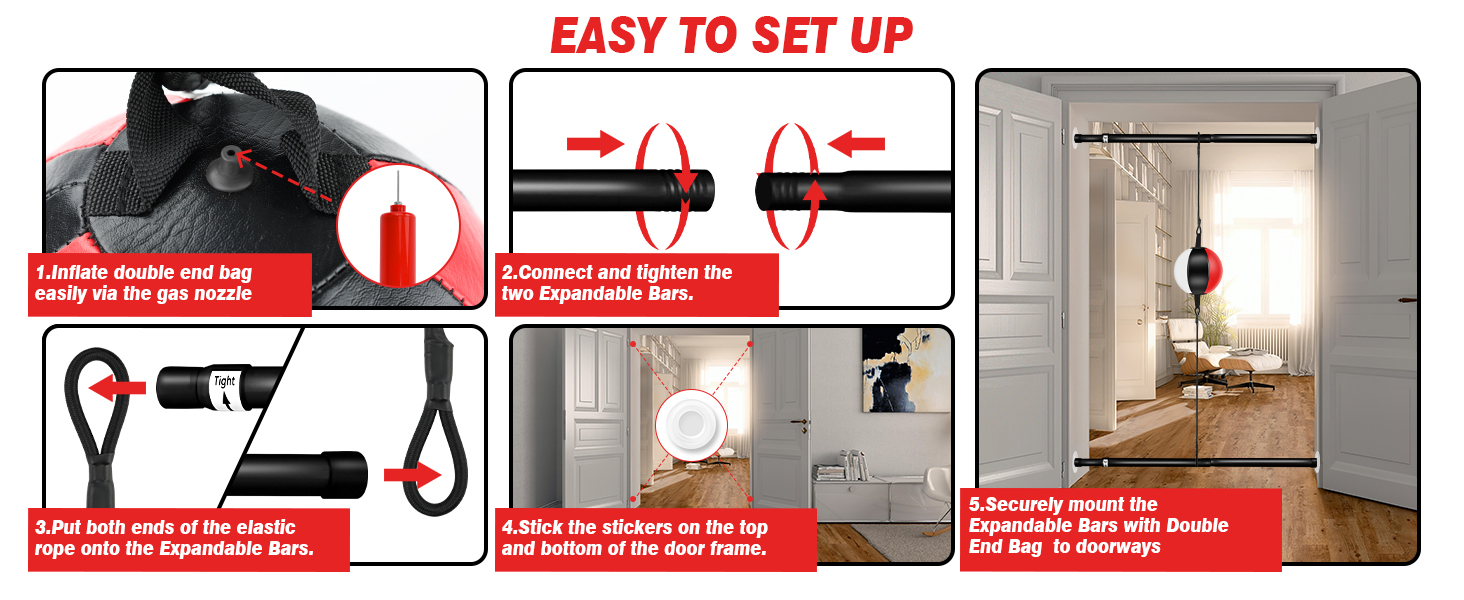 EASY TO SET UP

1.Inflate double end bag easily via the gas nozzle

2.Connect and tighten the two Expandable Bars.

Tight

3.Put both ends of the elastic rope onto the Expandable Bars.

4.Stick the stickers on the top and bottom of the door frame.

5.Securely mount the Expandable Bars with Double End Bag to doorways