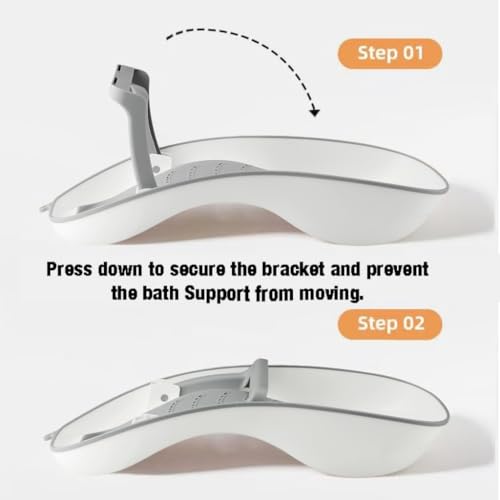 Step 01

Press down to secure the bracket and prevent the bath Support from moving.

Step 02