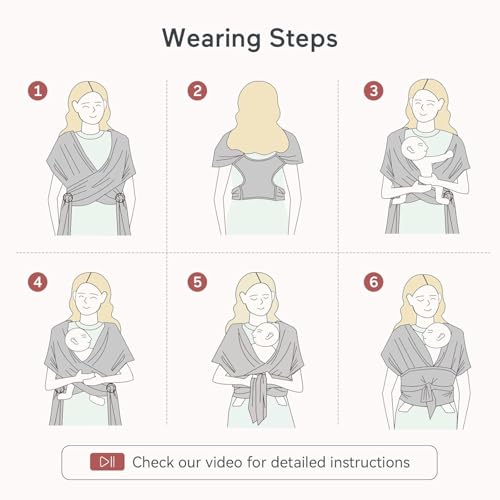 Wearing Steps

1

2

3

4

5

6

Check our video for detailed instructions