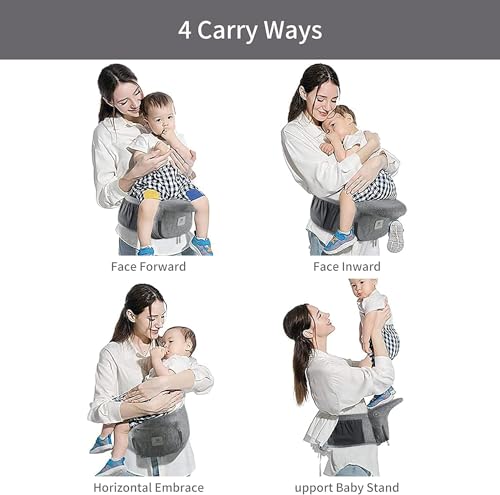 4 Carry Ways

Face Forward

Face Inward

Horizontal Embrace

upport Baby Stand