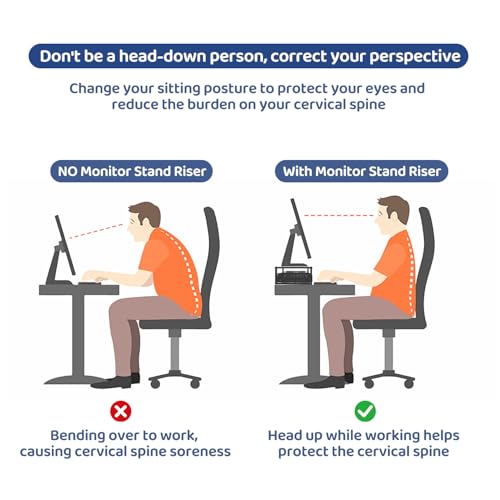 Don't be a head-down person, correct your perspective

Change your sitting posture to protect your eyes and reduce the burden on your cervical spine

NO Monitor Stand Riser

Bending over to work, causing cervical spine soreness

With Monitor Stand Riser

Head up while working helps protect the cervical spine