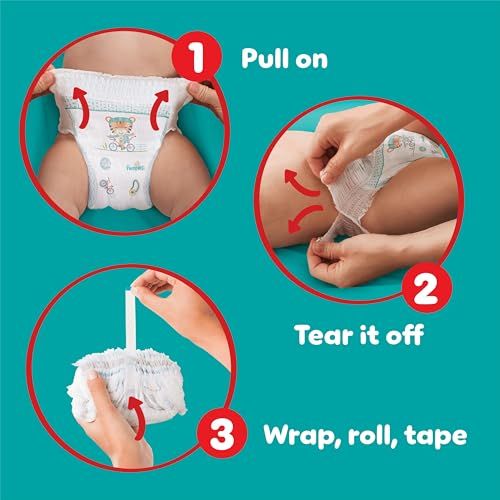 1 Pull on

Pampers

2 Tear it off

3 Wrap, roll, tape