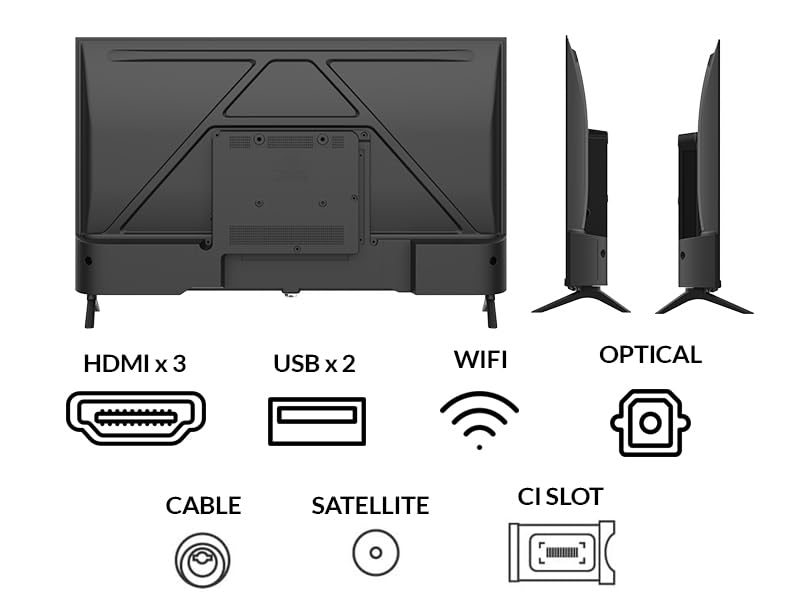 HDMI x 3
USB x 2
WIFI
OPTICAL
CABLE
SATELLITE
CI SLOT