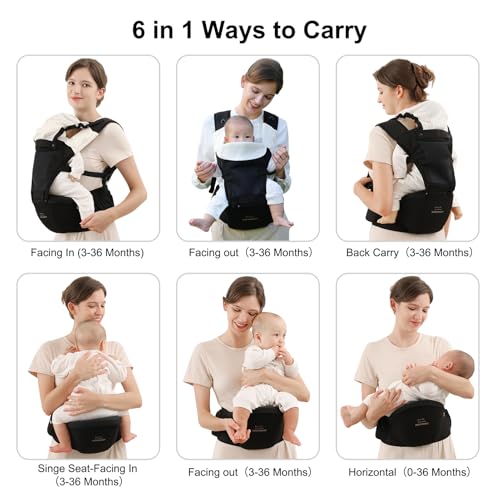 6 in 1 Ways to Carry

Facing In (3-36 Months)

Facing out（3-36 Months）

Back Carry（3-36 Months）

Singe Seat-Facing In（3-36 Months）

Facing out（3-36 Months）

Horizontal（0-36 Months）