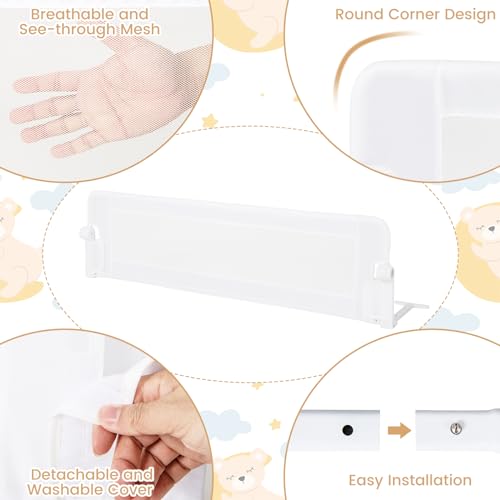 Breathable and See-through Mesh

Round Corner Design

Detachable and Washable Cover

Easy Installation