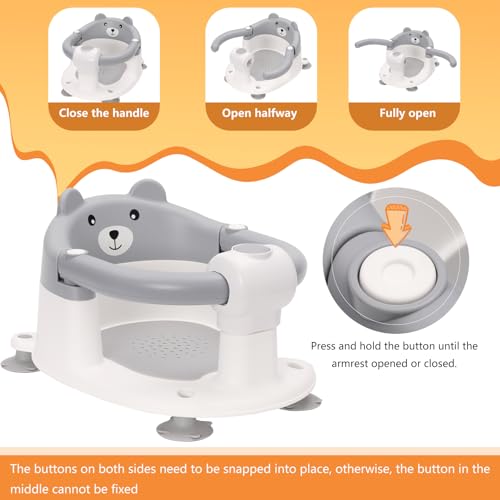 Close the handle

Open halfway

Fully open

Press and hold the button until the armrest opened or closed.

The buttons on both sides need to be snapped into place, otherwise, the button in the middle cannot be fixed