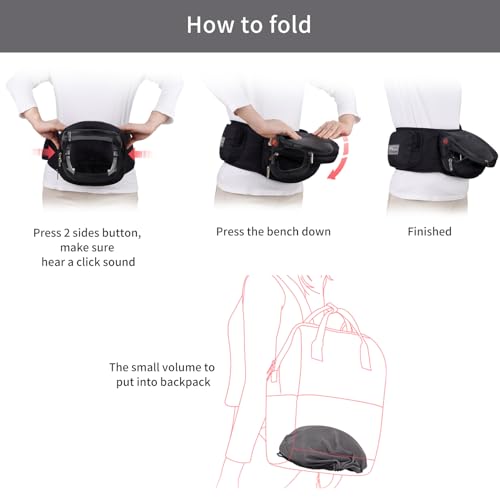 How to fold

Press 2 sides button, make sure hear a click sound

Press the bench down

Finished

The small volume to put into backpack