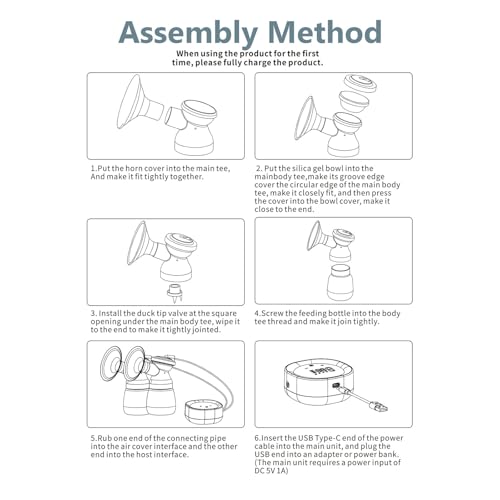 Assembly Method

When using the product for the first time, please fully charge the product.

1.Put the horn cover into the main tee, And make it fit tightly together.

2. Put the silica gel bowl into the mainbody tee,make its groove edge cover the circular edge of the main body tee, make it closely fit, and then press the cover into the bowl cover, make it close to the end.

3. Install the duck tip valve at the square opening under the main body tee, wipe it to the end to make it tightly jointed.

4.Screw the feeding bottle into the body tee thread and make it join tightly.

5.Rub one end of the connecting pipe into the air cover interface and the other end into the host interface.

6.Insert the USB Type-C end of the power cable into the main unit, and plug the USB end into an adapter or power bank. (The main unit requires a power input of DC 5V 1A)