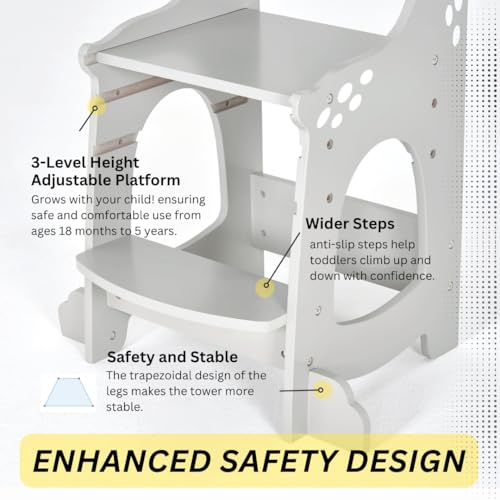 3-Level Height Adjustable Platform

Grows with your child! ensuring safe and comfortable use from ages 18 months to 5 years.

Wider Steps

anti-slip steps help toddlers climb up and down with confidence.

Safety and Stable

The trapezoidal design of the legs makes the tower more stable.

ENHANCED SAFETY DESIGN