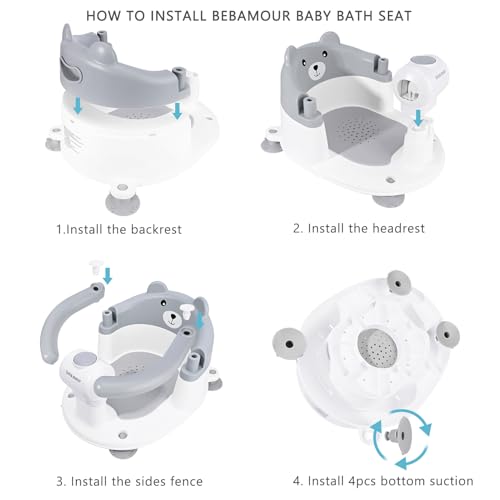 HOW TO INSTALL BEBAMOUR BABY BATH SEAT

1.Install the backrest

2. Install the headrest

3. Install the sides fence

4. Install 4pcs bottom suction