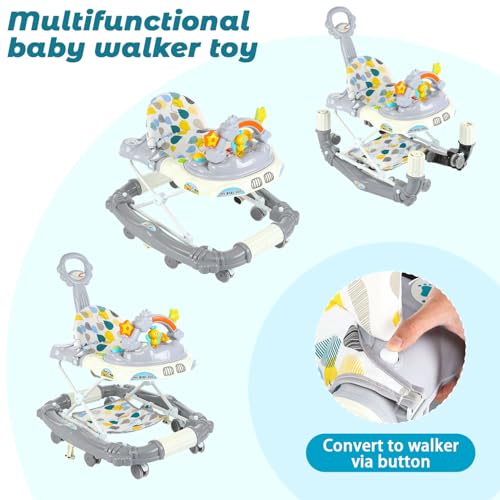 Multifunctional baby walker toy

Convert to walker via button