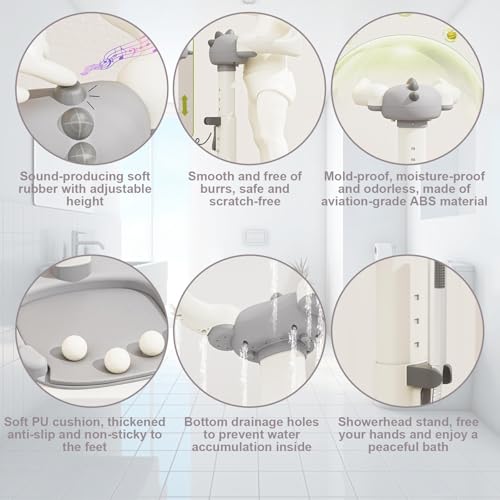 Sound-producing soft rubber with adjustable height

Smooth and free of burrs, safe and scratch-free

Mold-proof, moisture-proof and odorless, made of aviation-grade ABS material

Soft PU cushion, thickened anti-slip and non-sticky to the feet

Bottom drainage holes to prevent water accumulation inside

Showerhead stand, free your hands and enjoy a peaceful bath