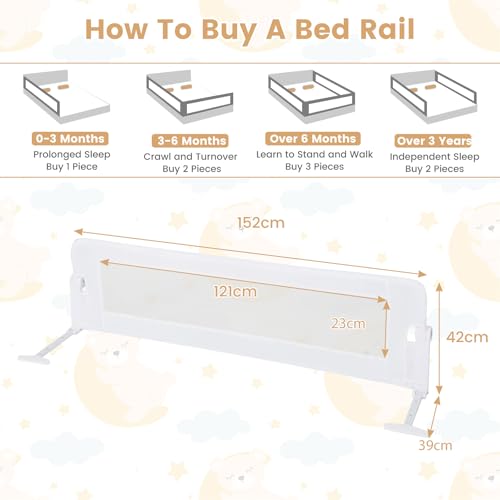 How To Buy A Bed Rail

0-3 Months
Prolonged Sleep
Buy 1 Piece

3-6 Months
Crawl and Turnover
Buy 2 Pieces

Over 6 Months
Learn to Stand and Walk
Buy 3 Pieces

Over 3 Years
Independent Sleep
Buy 2 Pieces

152cm
121cm
23cm
42cm
39cm