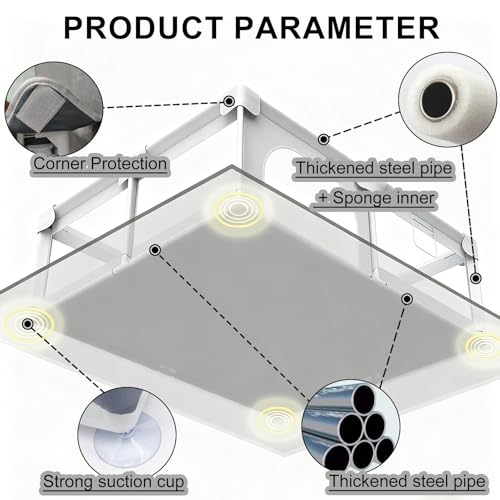 PRODUCT PARAMETER

Corner Protection

Thickened steel pipe

+ Sponge inner

Strong suction cup

Thickened steel pipe