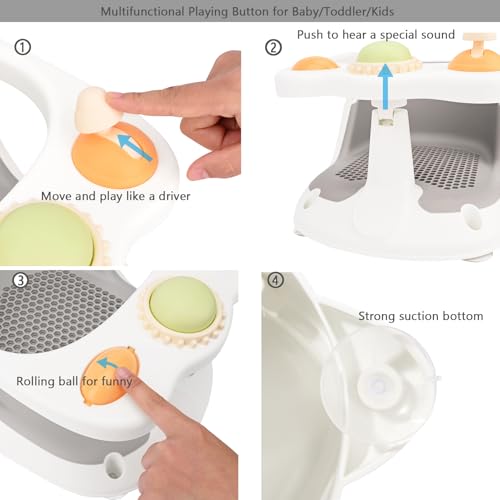 Multifunctional Playing Button for Baby/Toddler/Kids

①

Move and play like a driver

②

Push to hear a special sound

③

Rolling ball for funny

④

Strong suction bottom