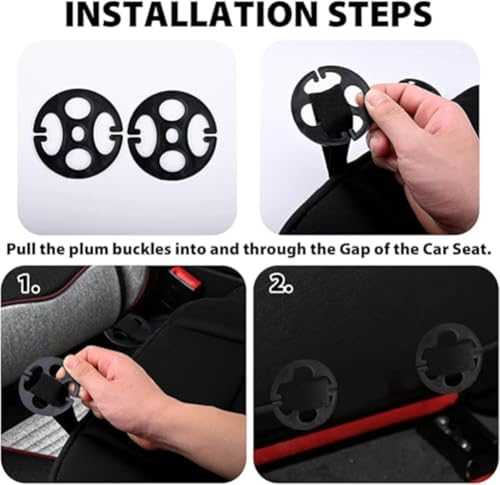 INSTALLATION STEPS

Pull the plum buckles into and through the Gap of the Car Seat.

1.

2.