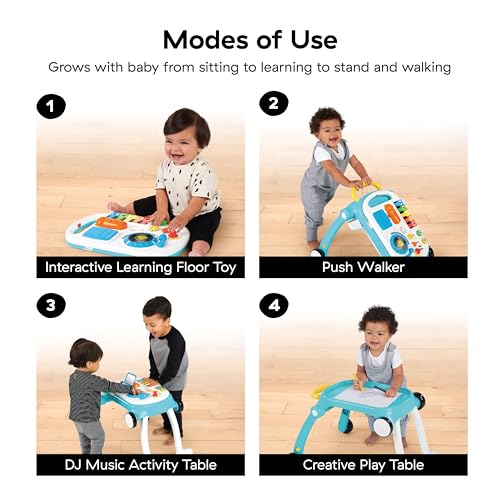 Modes of Use

Grows with baby from sitting to learning to stand and walking

1

Interactive Learning Floor Toy

2

Push Walker

3

DJ Music Activity Table

4

Creative Play Table