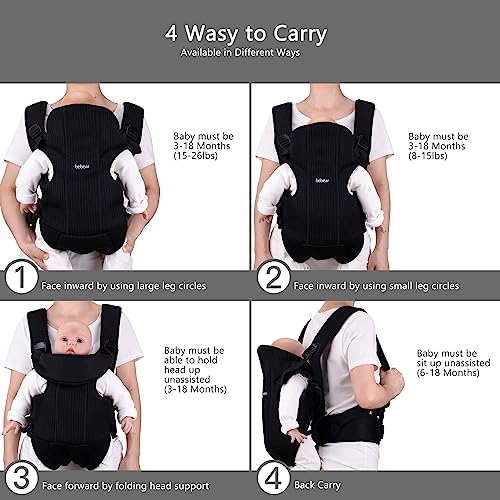 4 Wasy to Carry
Available in Different Ways

bebear

Baby must be 3-18 Months (15-26lbs)

1 Face inward by using large leg circles

bebear

Baby must be 3-18 Months (8-15lbs)

2 Face inward by using small leg circles

Baby must be able to hold head up unassisted (3-18 Months)

3 Face forward by folding head support

Baby must be sit up unassisted (6-18 Months)

4 Back Carry