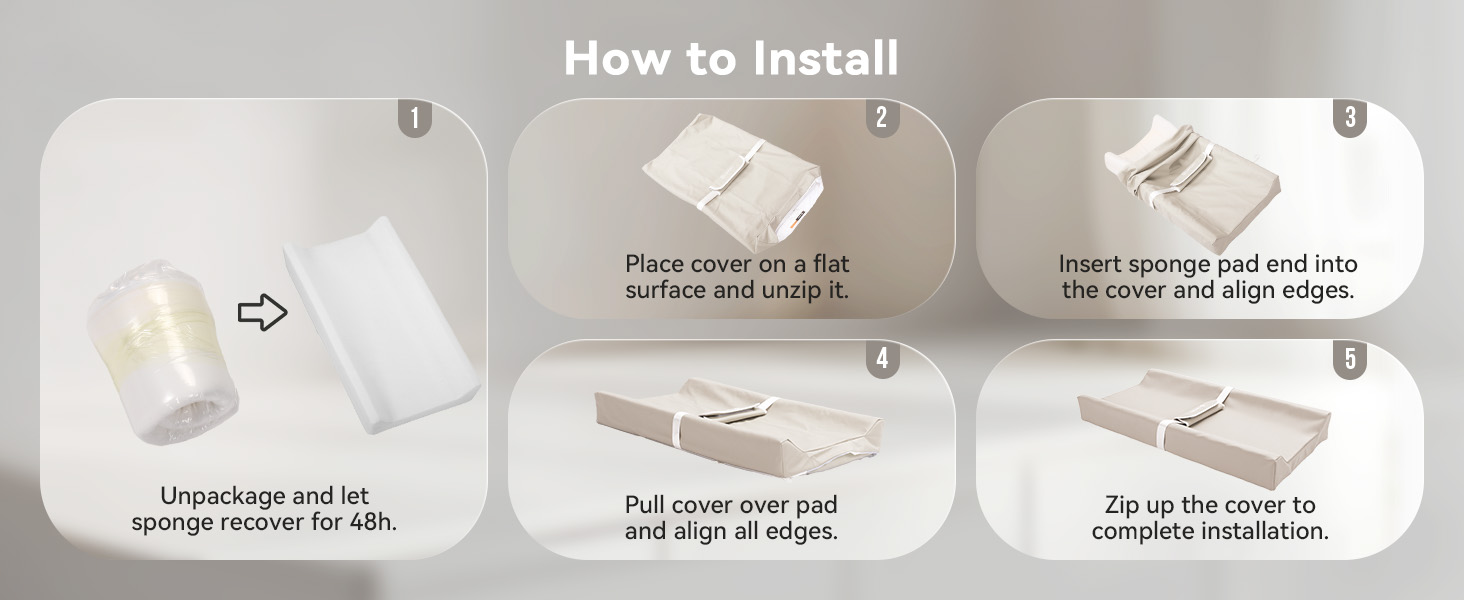 How to Install

1

Unpackage and let sponge recover for 48h.

2

Place cover on a flat surface and unzip it.

3

Insert sponge pad end into the cover and align edges.

4

Pull cover over pad and align all edges.

5

Zip up the cover to complete installation.