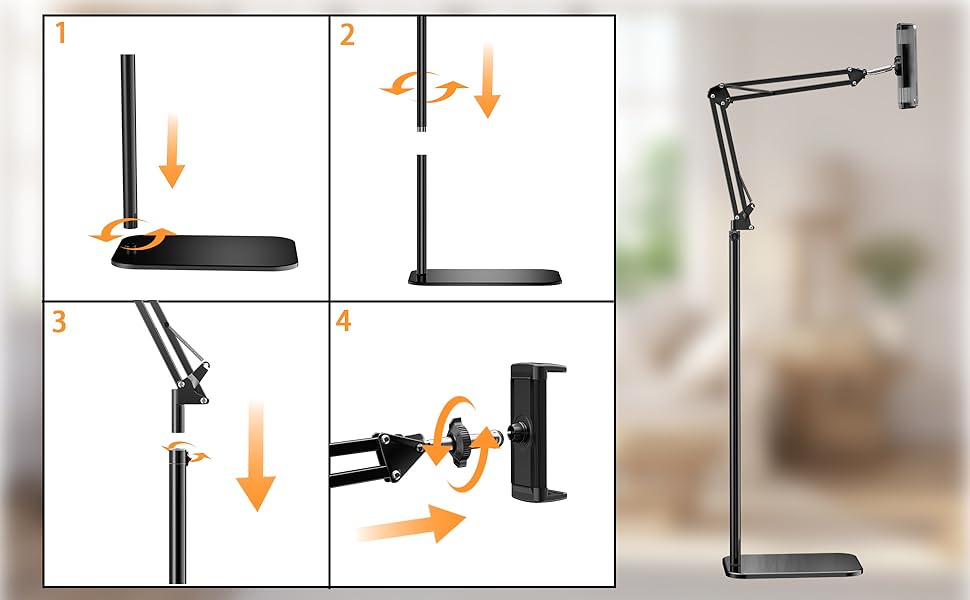 1
2
3
4