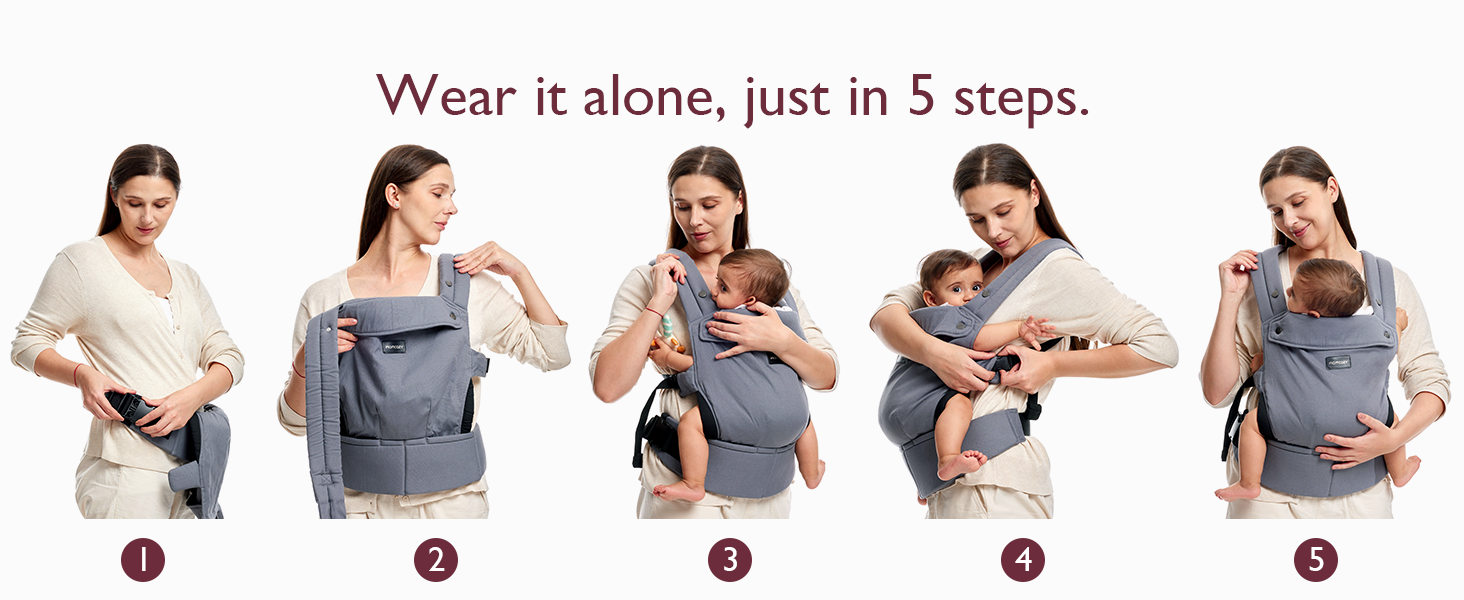 Wear it alone, just in 5 steps.

1

2

3

4

5