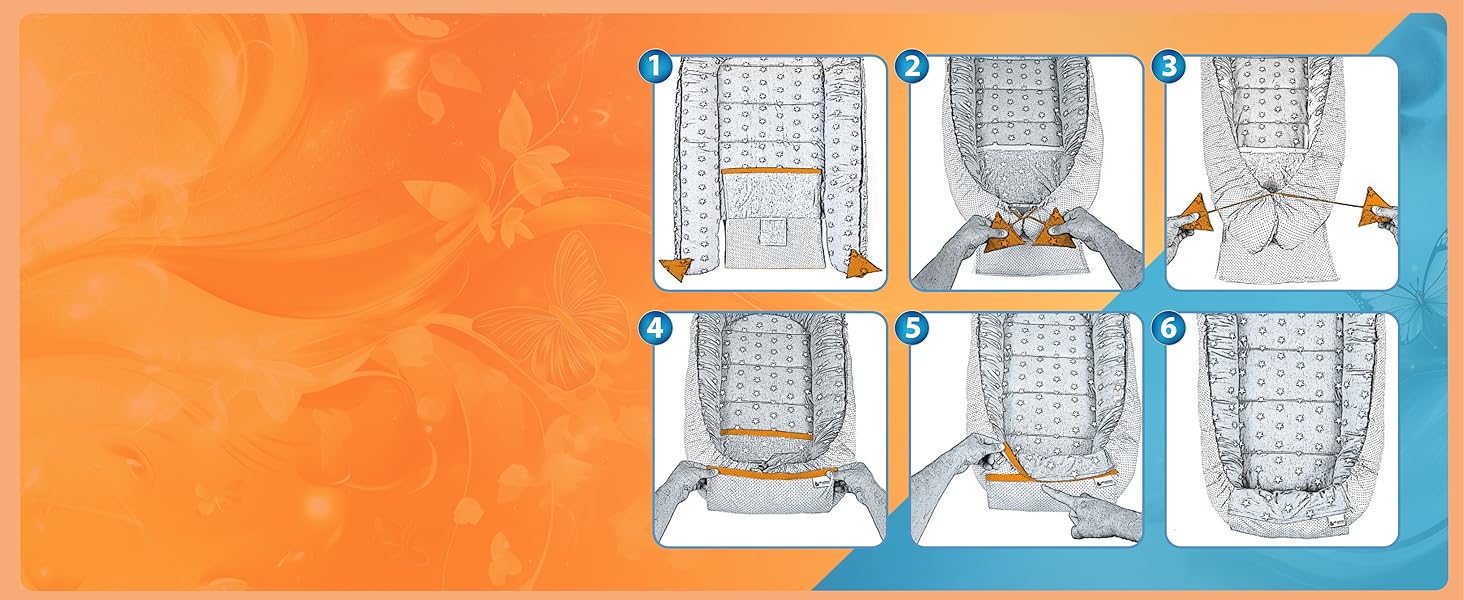 1
2
3
4
5
6