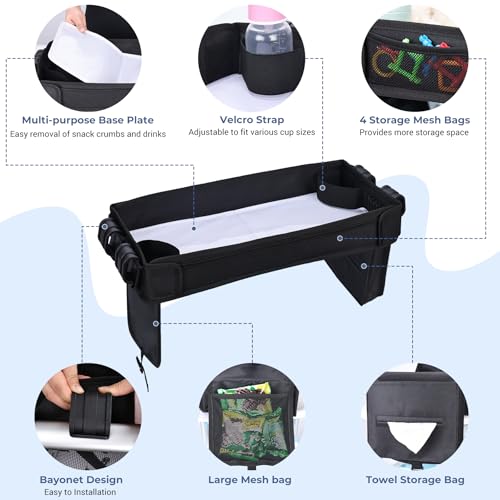 Multi-purpose Base Plate
Easy removal of snack crumbs and drinks

Velcro Strap
Adjustable to fit various cup sizes

4 Storage Mesh Bags
Provides more storage space

Bayonet Design
Easy to Installation

Large Mesh bag

Towel Storage Bag