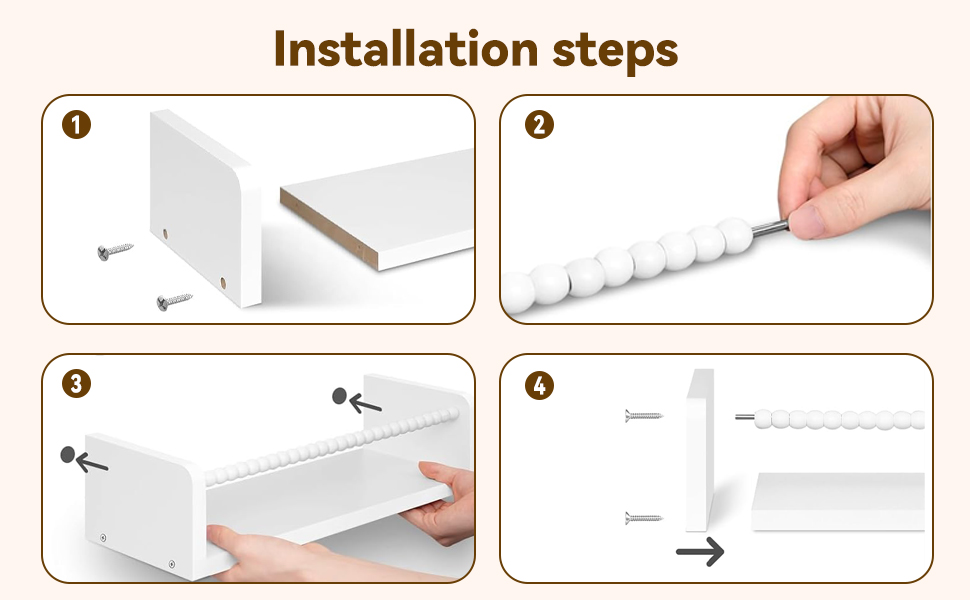 Installation steps

1

2

3

4