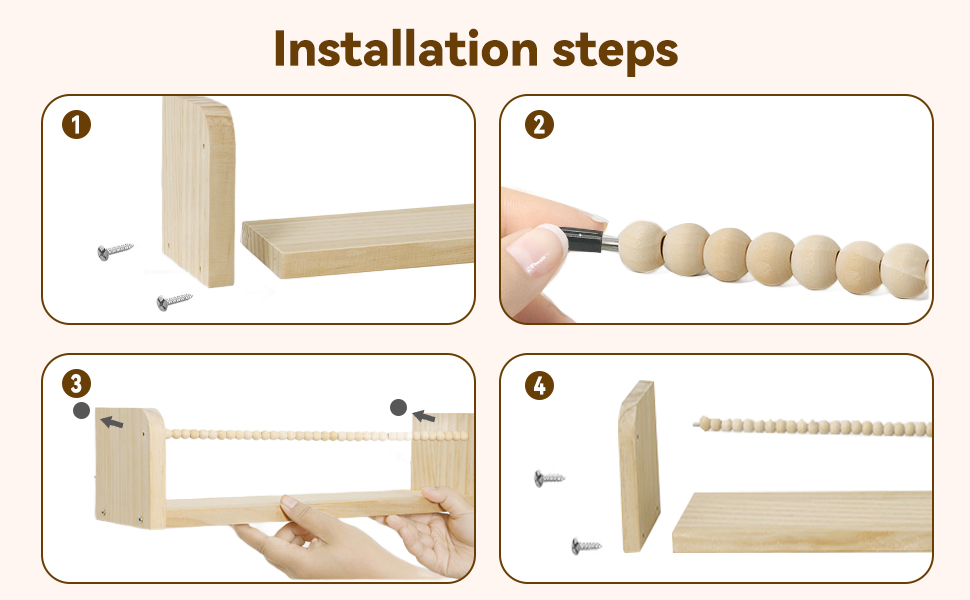 Installation steps

1

2

3

4