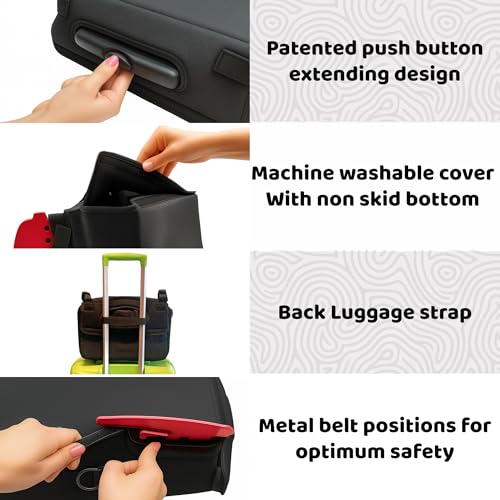 Patented push button extending design

Machine washable cover With non skid bottom

Back Luggage strap

Metal belt positions for optimum safety