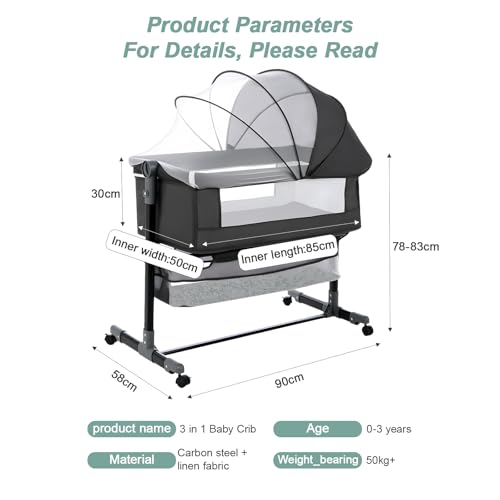 Product Parameters
For Details, Please Read

30cm

Inner width:50cm

Inner length:85cm

78-83cm

58cm

90cm

product name 3 in 1 Baby Crib

Age 0-3 years

Material Carbon steel + linen fabric

Weight_bearing 50kg+