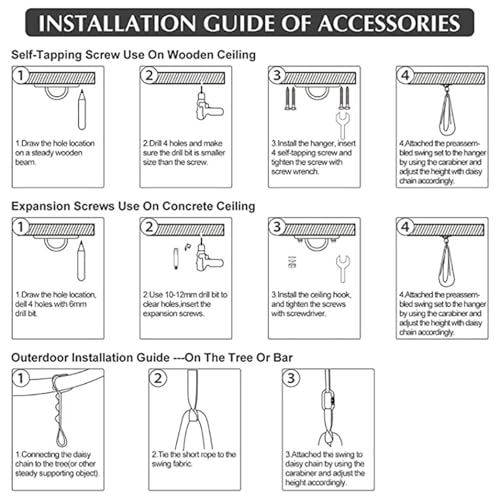 INSTALLATION GUIDE OF ACCESSORIES

Self-Tapping Screw Use On Wooden Ceiling

1

1.Draw the hole location on a steady wooden beam.

2

2.Drill 4 holes and make sure the drill bit is smaller size than the screw.

3

3.Install the hanger, insert 4 self-tapping screw and tighten the screw with screw wrench.

4

4.Attached the preassembled swing set to the hanger by using the carabiner and adjust the height with daisy chain accordingly.

Expansion Screws Use On Concrete Ceiling

1

1.Draw the hole location, dell 4 holes with 6mm drill bit.

2

2.Use 10-12mm drill bit to clear holes,insert the expansion screws.

3

3.Install the ceiling hook, and tighten the screws with screwdriver.

4

4.Attached the preassembled swing set to the hanger by using the carabiner and adjust the height with daisy chain accordingly.

Outerdoor Installation Guide ---On The Tree Or Bar

1

1.Connecting the daisy chain to the tree(or other steady supporting object).

2

2.Tie the short rope to the swing fabric.

3

3.Attached the swing to daisy chain by using the carabiner and adjust the height accordingly.