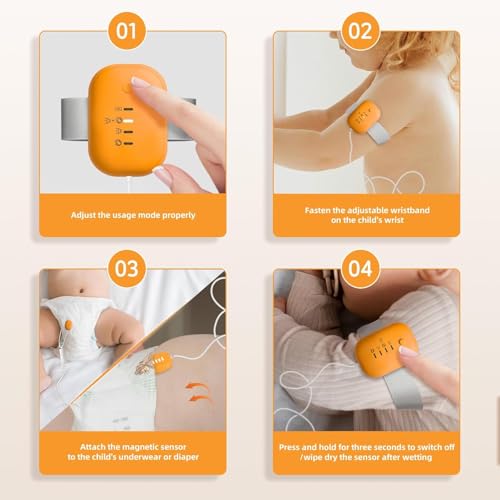 01

Adjust the usage mode properly

02

Fasten the adjustable wristband on the child's wrist

03

Attach the magnetic sensor to the child's underwear or diaper

04

Press and hold for three seconds to switch off /wipe dry the sensor after wetting