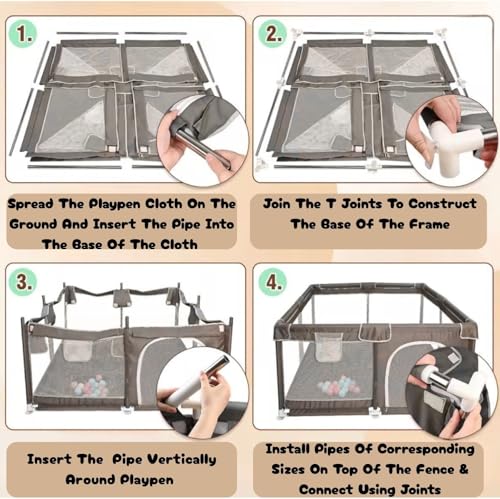 1.

Spread The Playpen Cloth On The Ground And Insert The Pipe Into The Base Of The Cloth

2.

Join The T Joints To Construct The Base Of The Frame

3.

Insert The Pipe Vertically Around Playpen

4.

Install Pipes Of Corresponding Sizes On Top Of The Fence & Connect Using Joints