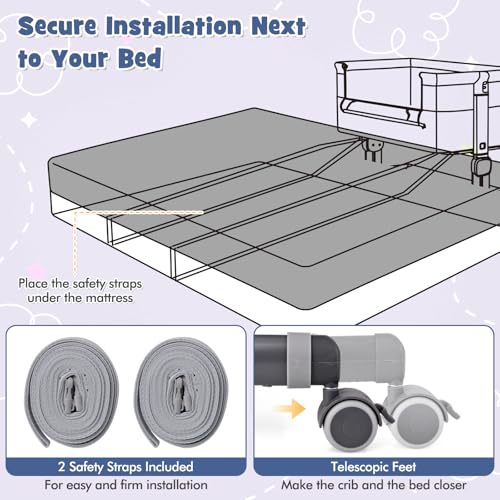 Secure Installation Next to Your Bed

Place the safety straps under the mattress

2 Safety Straps Included
For easy and firm installation

Telescopic Feet
Make the crib and the bed closer