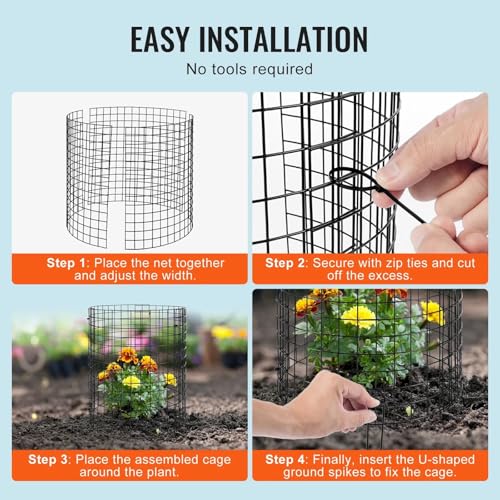 EASY INSTALLATION

No tools required

Step 1: Place the net together and adjust the width.

Step 2: Secure with zip ties and cut off the excess.

Step 3: Place the assembled cage around the plant.

Step 4: Finally, insert the U-shaped ground spikes to fix the cage.